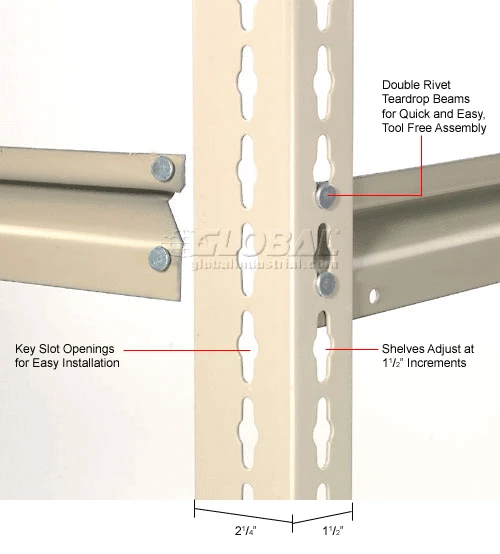 Double Rivet Teardrop Beams for Quick and Easy, Tool Free Assembly

GLOBAL
globalindustrial.com

Key Slot Openings for Easy Installation

Shelves Adjust at $1\frac{1}{2}$" Increments

$2\frac{1}{4}$"

$1\frac{1}{2}$"