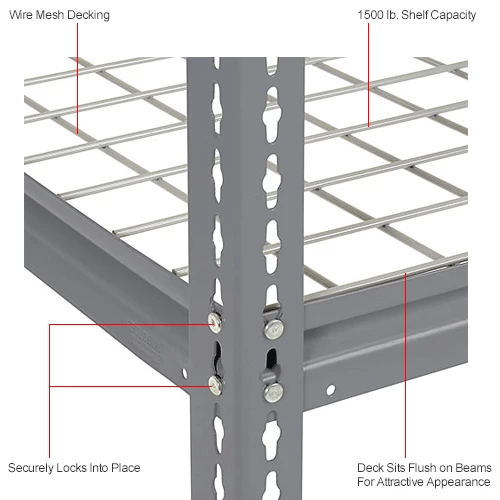 Wire Mesh Decking

1500 lb. Shelf Capacity

Securely Locks Into Place

Deck Sits Flush on Beams For Attractive Appearance