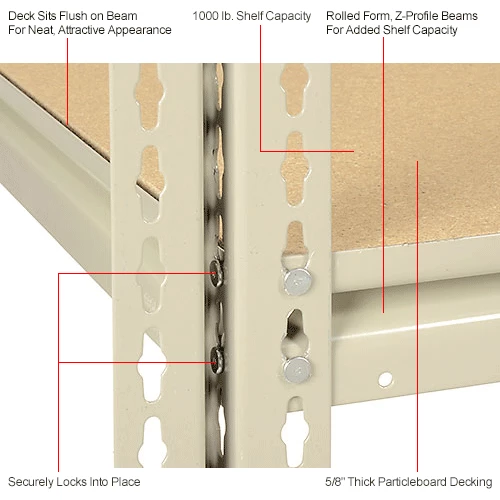 Deck Sits Flush on Beam
For Neat, Attractive Appearance

1000 lb. Shelf Capacity

Rolled Form, Z-Profile Beams
For Added Shelf Capacity

Securely Locks Into Place

5/8" Thick Particleboard Decking