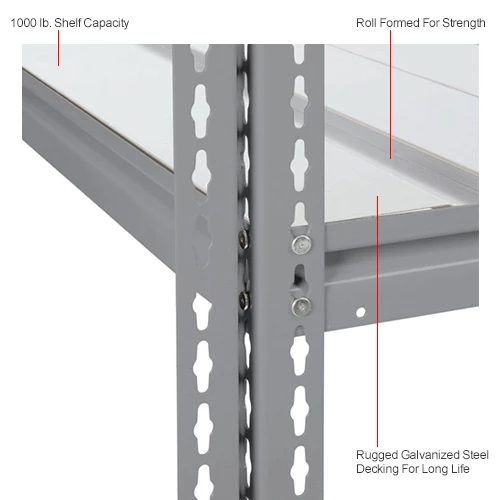 1000 lb. Shelf Capacity

Roll Formed For Strength

Rugged Galvanized Steel Decking For Long Life