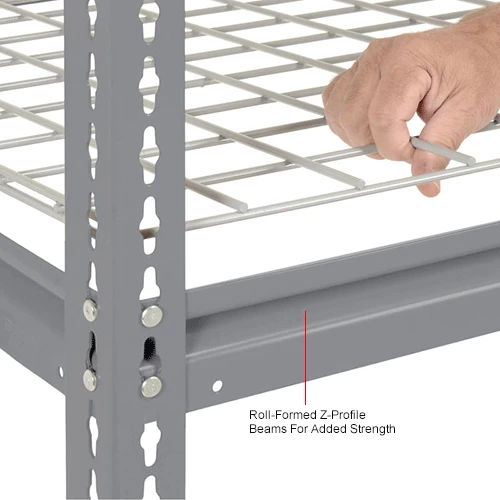 Roll-Formed Z-Profile Beams For Added Strength