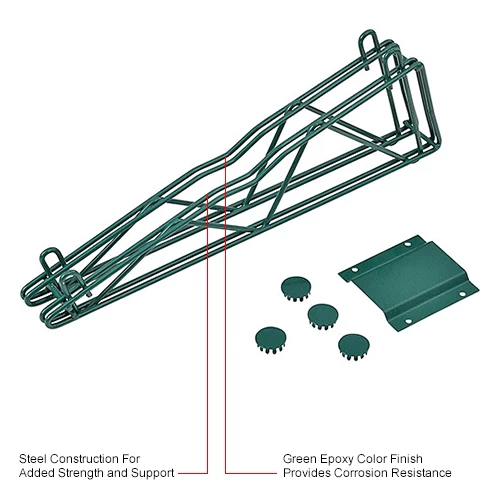 Steel Construction For
Added Strength and Support

Green Epoxy Color Finish
Provides Corrosion Resistance